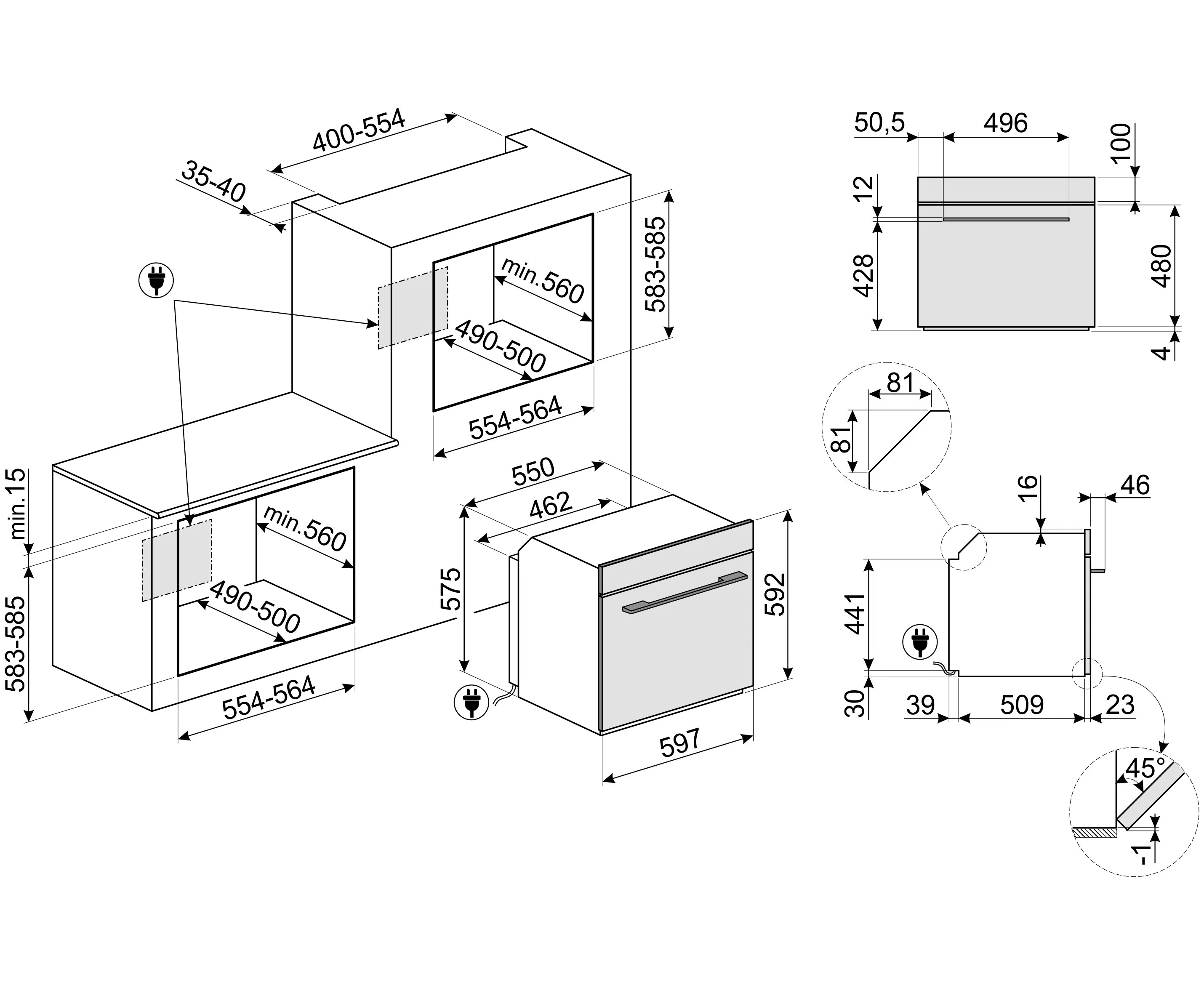 400-554
35-40
583-585
min.560
490-500
554-564
min.15
583-585
min.560
490-500
554-564
550
462
575
592
597
50,5
496
100
12
428
480
4
81
81
16
46
441
30
39
509
23
45°
-1